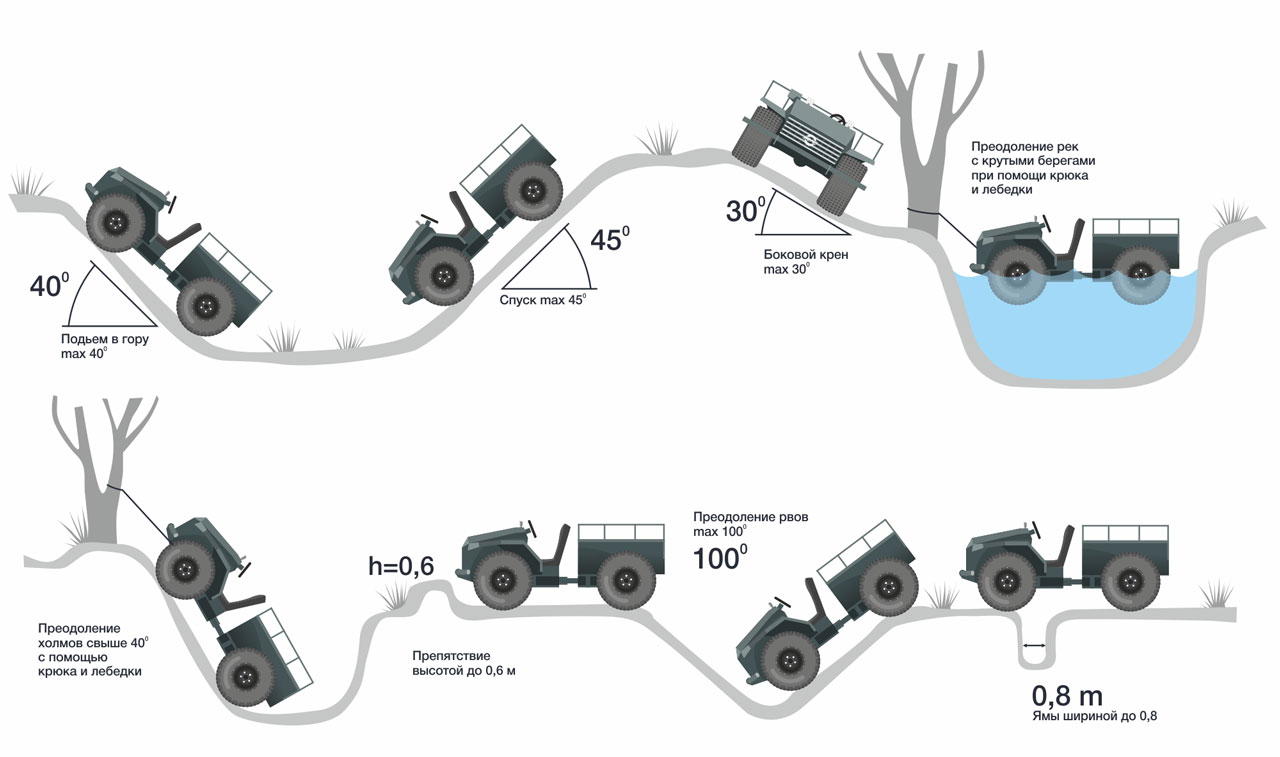 $40^0$

Подъем в гору max $40^0$

$45^0$

Спуск max $45^0$

$30^0$

Боковой крен max $30^0$

Преодоление рек с крутыми берегами при помощи крюка и лебедки

Преодоление холмов свыше $40^0$ с помощью крюка и лебедки

h=0,6

Препятствие высотой до 0,6 м

Преодоление рвов max $100^0$

$100^0$

0,8 m

Ямы шириной до 0,8